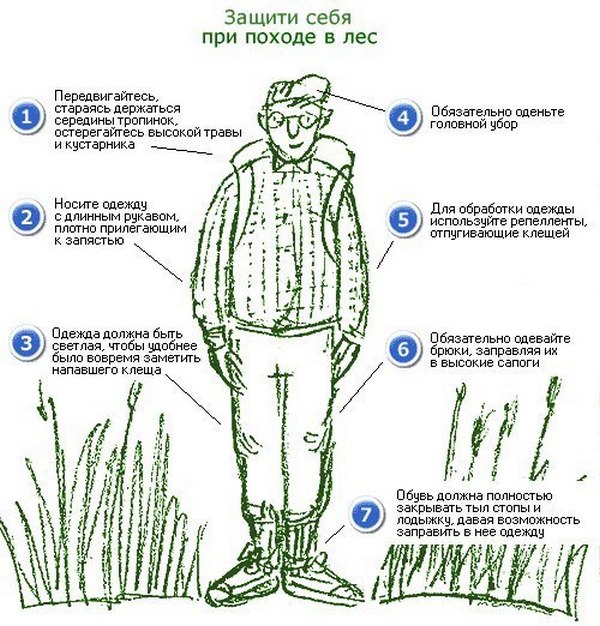 Защити себя
при походе в лес

1
Передвигайтесь, стараясь держаться середины тропинок, остерегайтесь высокой травы и кустарника

2
Носите одежду с длинным рукавом, плотно прилегающим к запястью

3
Одежда должна быть светлая, чтобы удобнее было вовремя заметить напавшего клеща

4
Обязательно оденьте головной убор

5
Для обработки одежды используйте репелленты, отпугивающие клещей

6
Обязательно одевайте брюки, заправляя их в высокие сапоги

7
Обувь должна полностью закрывать тыл стопы и лодыжку, давая возможность заправить в нее одежду